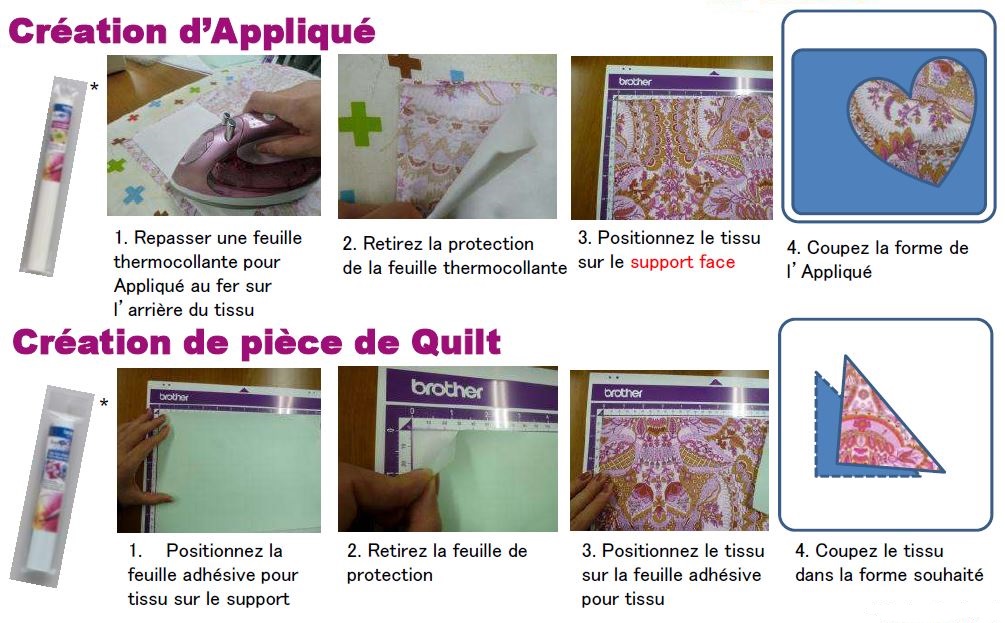 Création d'Appliqué

*

1. Repasser une feuille thermocollante pour Appliqué au fer sur l' arrière du tissu

2. Retirez la protection de la feuille thermocollante

brother

3. Positionnez le tissu sur le support face

4. Coupez la forme de l' Appliqué

Création de pièce de Quilt

*

brother

1. Positionnez la feuille adhésive pour tissu sur le support

brother

2. Retirez la feuille de protection

brother

3. Positionnez le tissu sur la feuille adhésive pour tissu

4. Coupez le tissu dans la forme souhaité